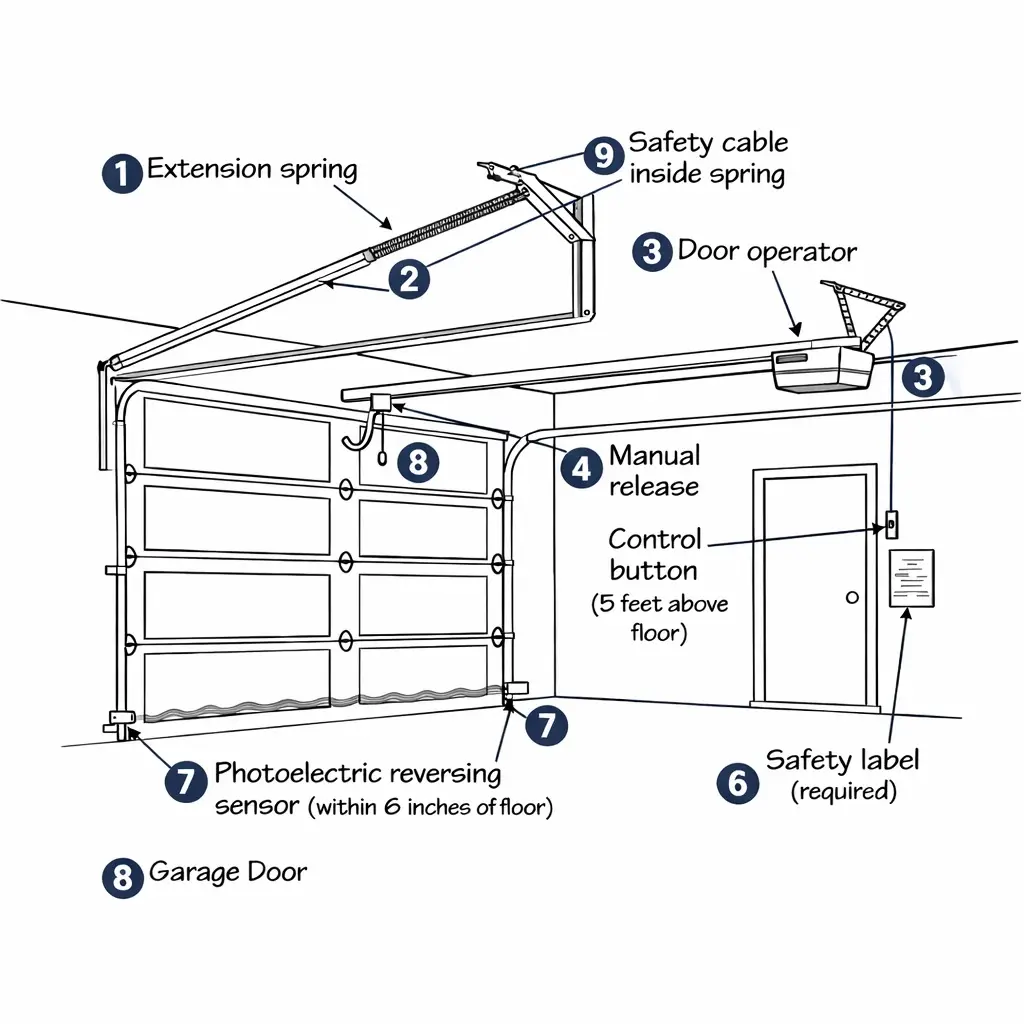 1 Extension spring

9 Safety cable inside spring

2

3 Door operator

3

8

4 Manual release

Control button (5 feet above floor)

7

7 Photoelectric reversing sensor (within 6 inches of floor)

6 Safety label (required)

8 Garage Door